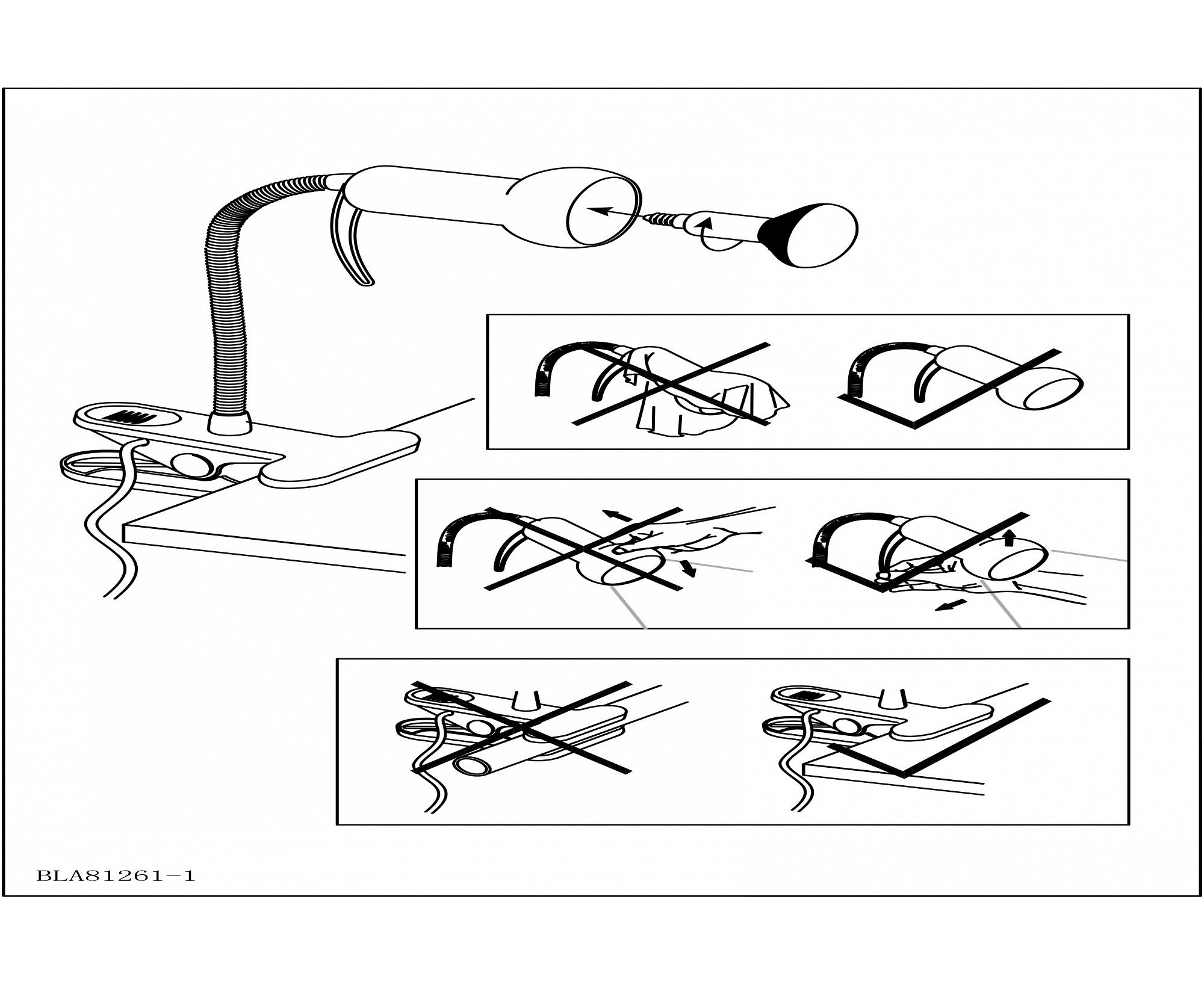 BLA81261-1